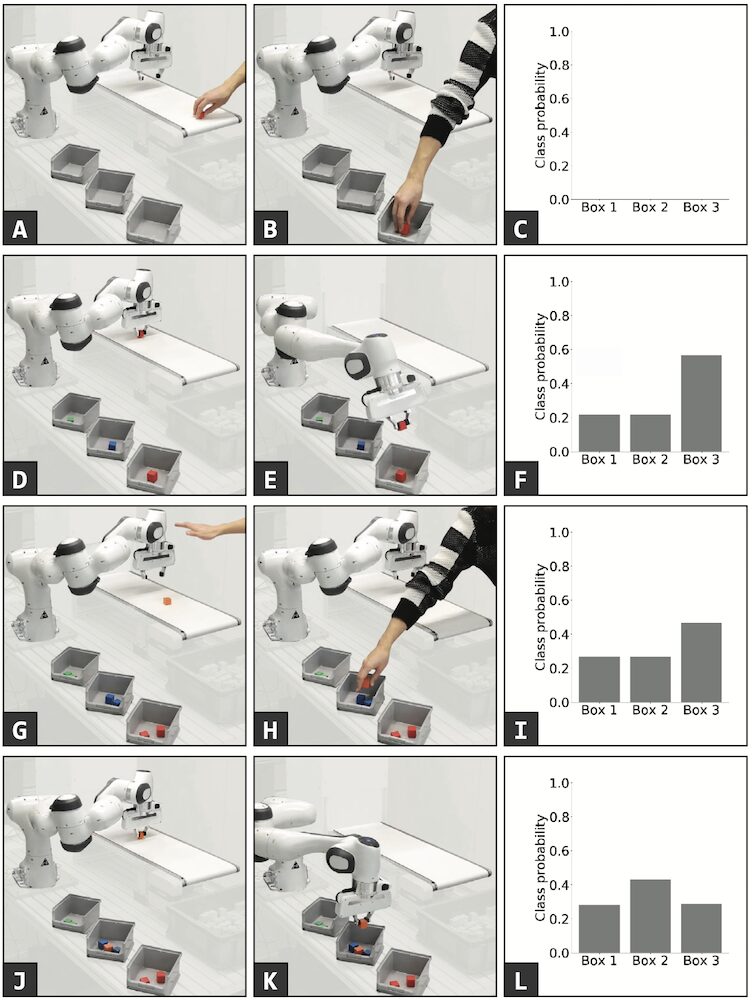 A

B

Class probability
1.0
0.8
0.6
0.4
0.2
0.0
Box 1 Box 2 Box 3
C

D

E

Class probability
1.0
0.8
0.6
0.4
0.2
0.0
Box 1 Box 2 Box 3
F

G

H

Class probability
1.0
0.8
0.6
0.4
0.2
0.0
Box 1 Box 2 Box 3
I

J

K

Class probability
1.0
0.8
0.6
0.4
0.2
0.0
Box 1 Box 2 Box 3
L